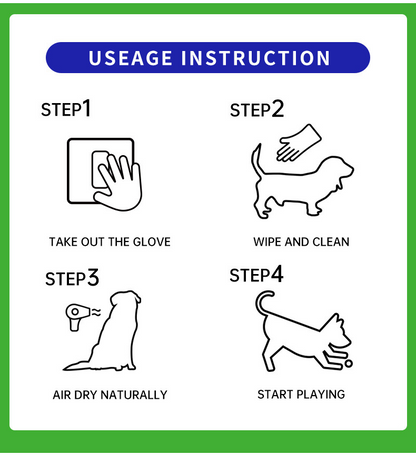 USEAGE INSTRUCTION

STEP1

TAKE OUT THE GLOVE

STEP2

WIPE AND CLEAN

STEP3

AIR DRY NATURALLY

STEP4

START PLAYING